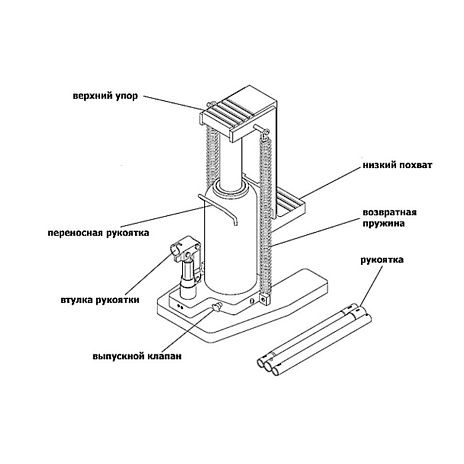 верхний упор

низкий похват

возвратная пружина

переносная рукоятка

рукоятка

втулка рукоятки

выпускной клапан