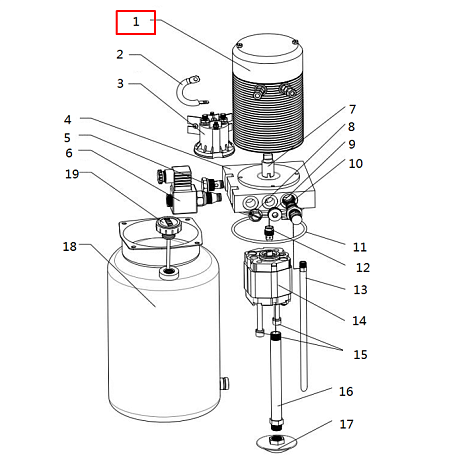 1
2
3
4
5
6
19
18
7
8
9
10
11
12
13
14
15
16
17