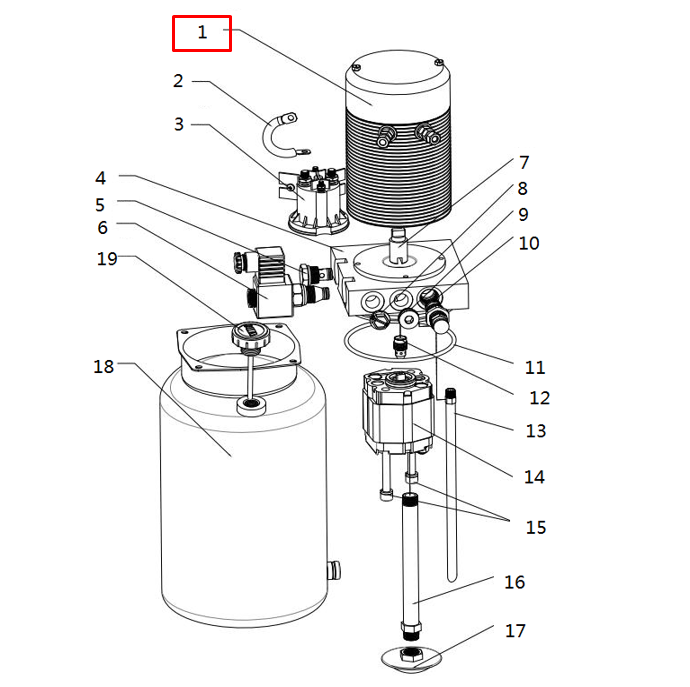 1
2
3
4
5
6
19
18
7
8
9
10
11
12
13
14
15
16
17